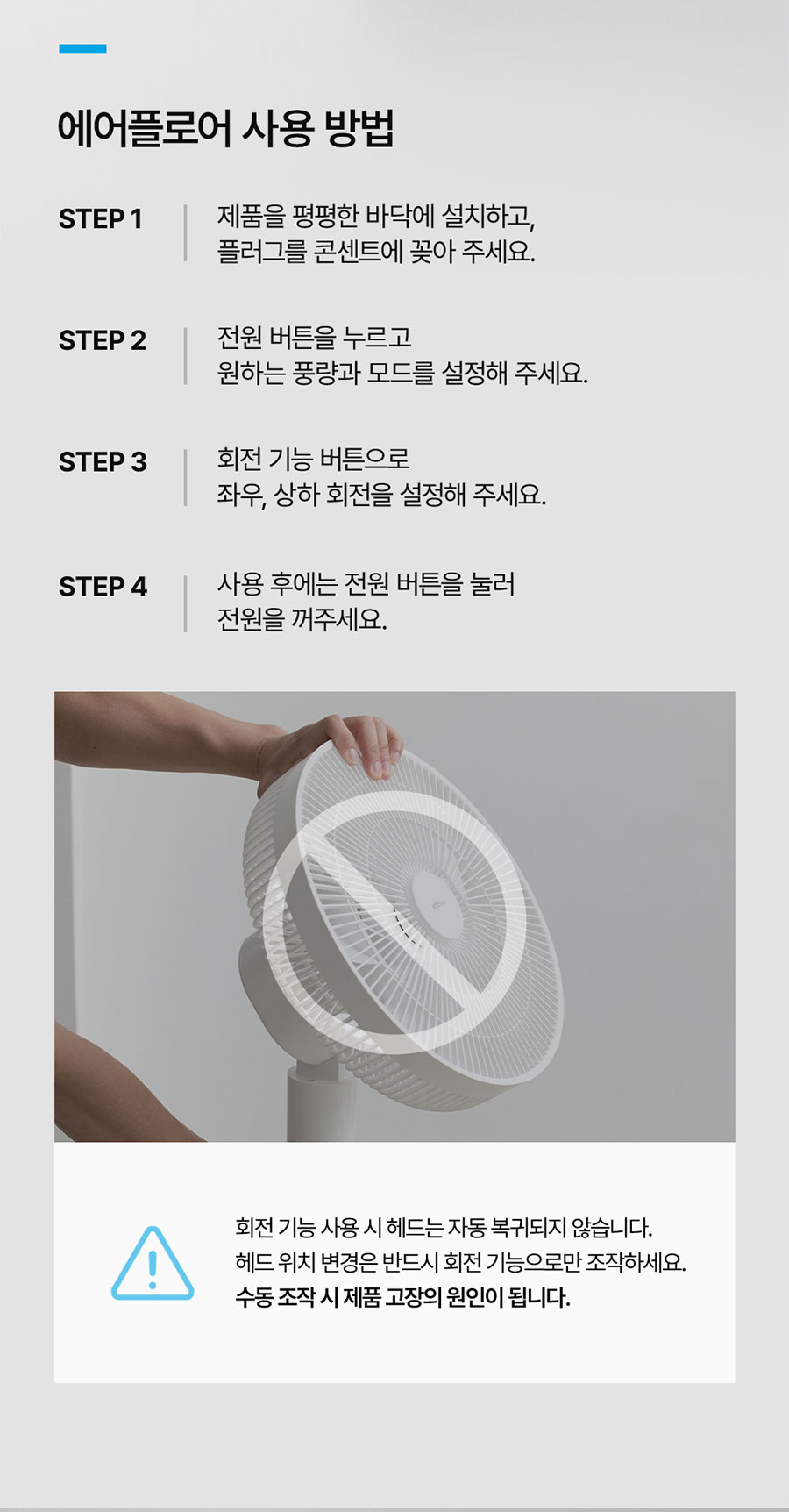 에어플로어 사용 방법

STEP 1

제품을 평평한 바닥에 설치하고, 플러그를 콘센트에 꽂아 주세요.

STEP 2

전원 버튼을 누르고 원하는 풍량과 모드를 설정해 주세요.

STEP 3

회전 기능 버튼으로 좌우, 상하 회전을 설정해 주세요.

STEP 4

사용 후에는 전원 버튼을 눌러 전원을 꺼주세요.

회전 기능 사용 시 헤드는 자동 복귀되지 않습니다.
헤드 위치 변경은 반드시 회전 기능으로만 조작하세요.
수동 조작 시 제품 고장의 원인이 됩니다.